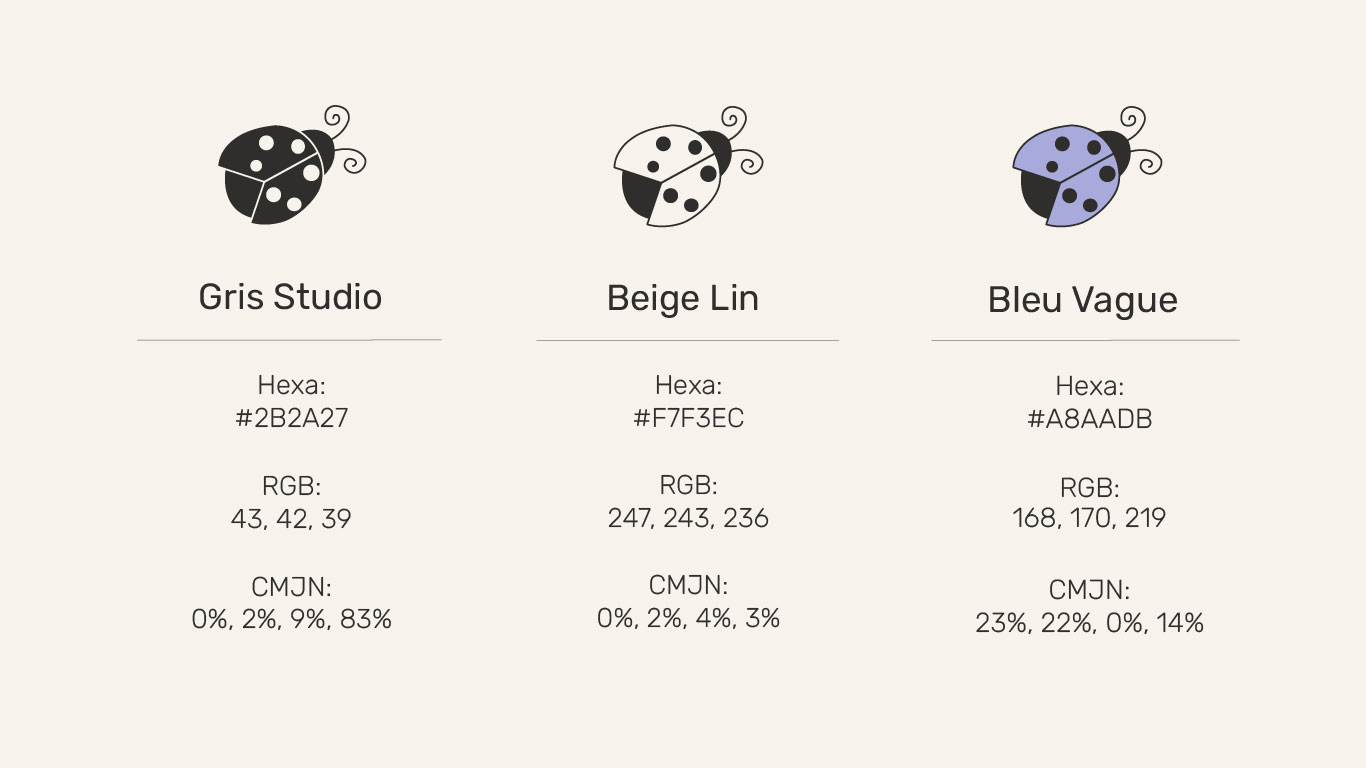 Gris Studio

Hexa:
#2B2A27

RGB:
43, 42, 39

CMJN:
0%, 2%, 9%, 83%

Beige Lin

Hexa:
#F7F3EC

RGB:
247, 243, 236

CMJN:
0%, 2%, 4%, 3%

Bleu Vague

Hexa:
#A8AADB

RGB:
168, 170, 219

CMJN:
23%, 22%, 0%, 14%